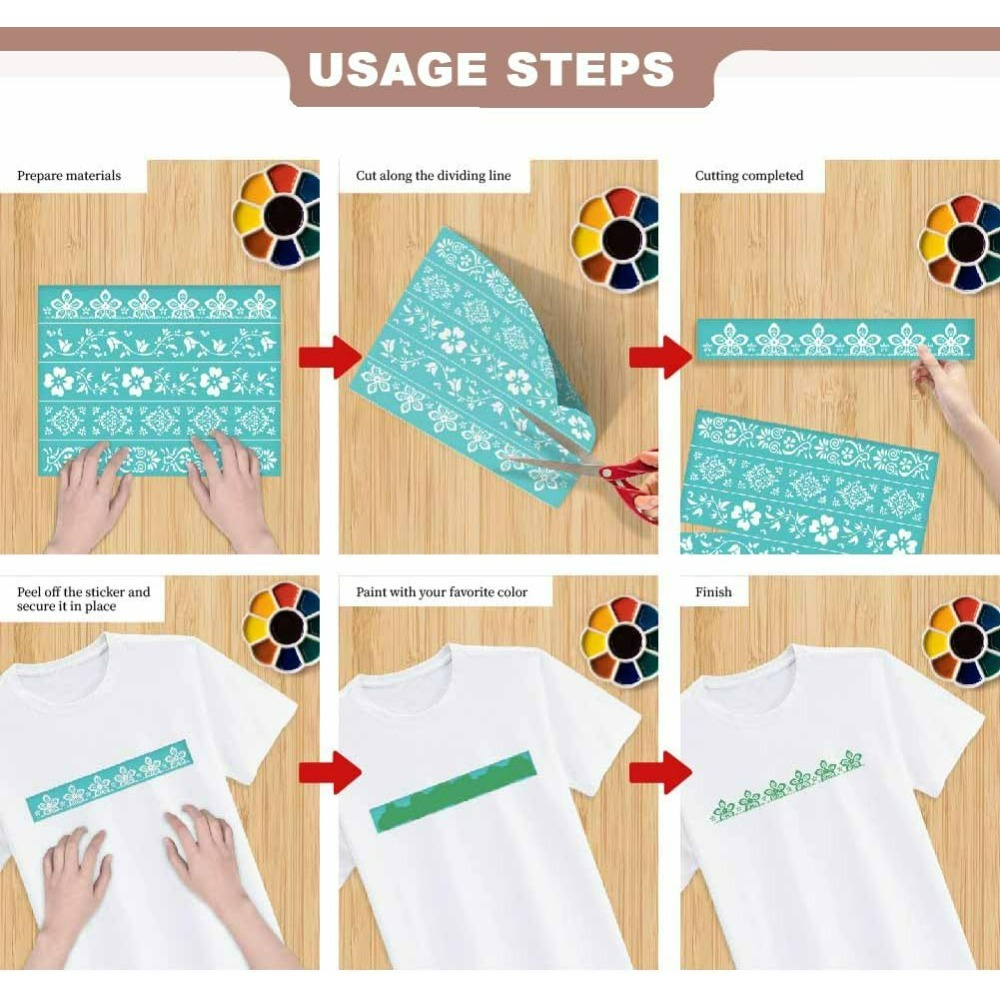 USAGE STEPS

Prepare materials

Cut along the dividing line

Cutting completed

Peel off the sticker and secure it in place

Paint with your favorite color

Finish